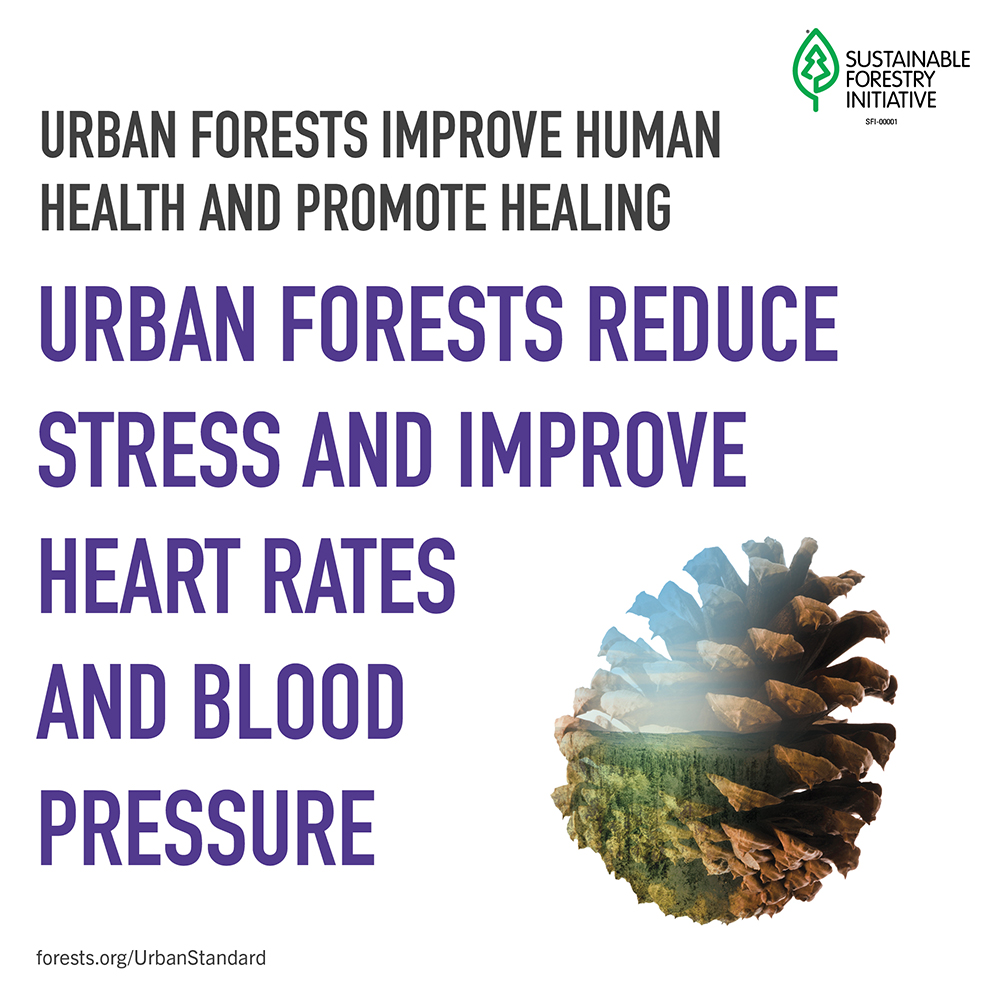 SUSTAINABLE FORESTRY INITIATIVE
SFI-00001

URBAN FORESTS IMPROVE HUMAN HEALTH AND PROMOTE HEALING

URBAN FORESTS REDUCE STRESS AND IMPROVE HEART RATES AND BLOOD PRESSURE

forests.org/UrbanStandard