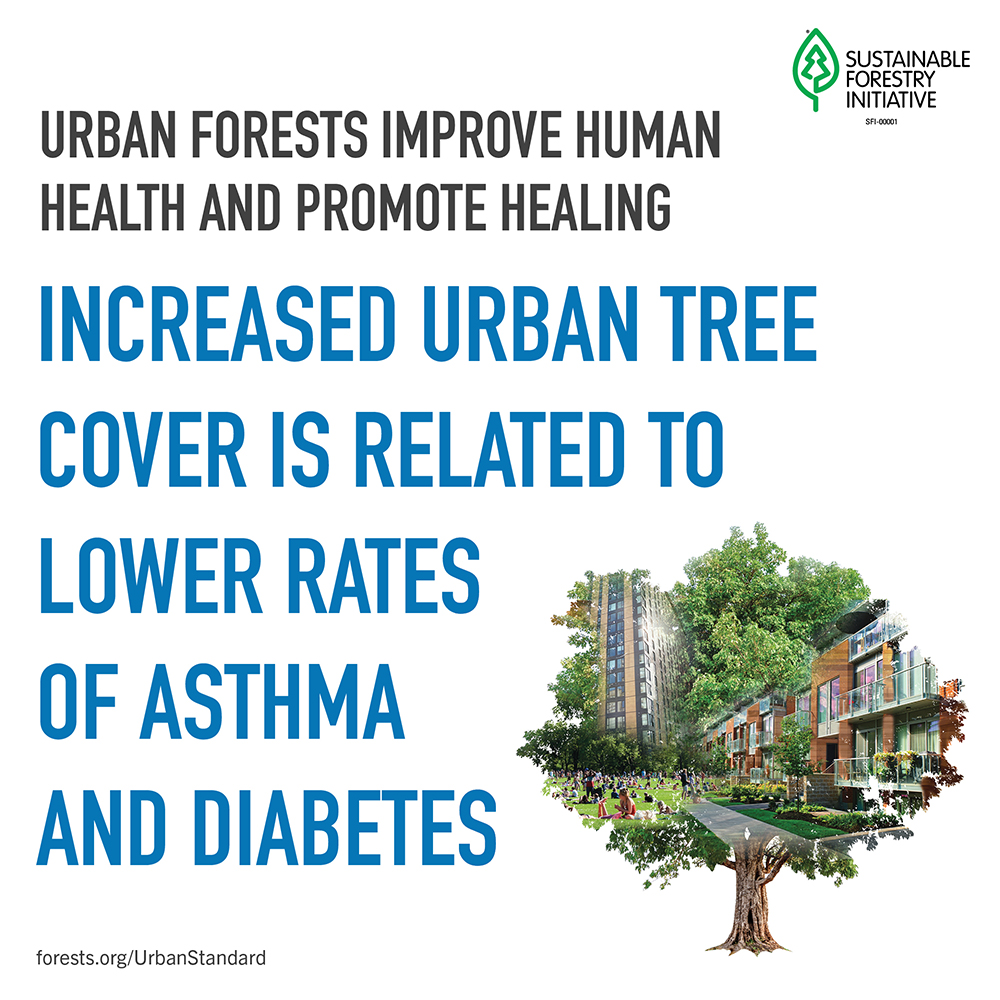 SUSTAINABLE FORESTRY INITIATIVE
SFI-00001

URBAN FORESTS IMPROVE HUMAN HEALTH AND PROMOTE HEALING

INCREASED URBAN TREE COVER IS RELATED TO LOWER RATES OF ASTHMA AND DIABETES

forests.org/UrbanStandard