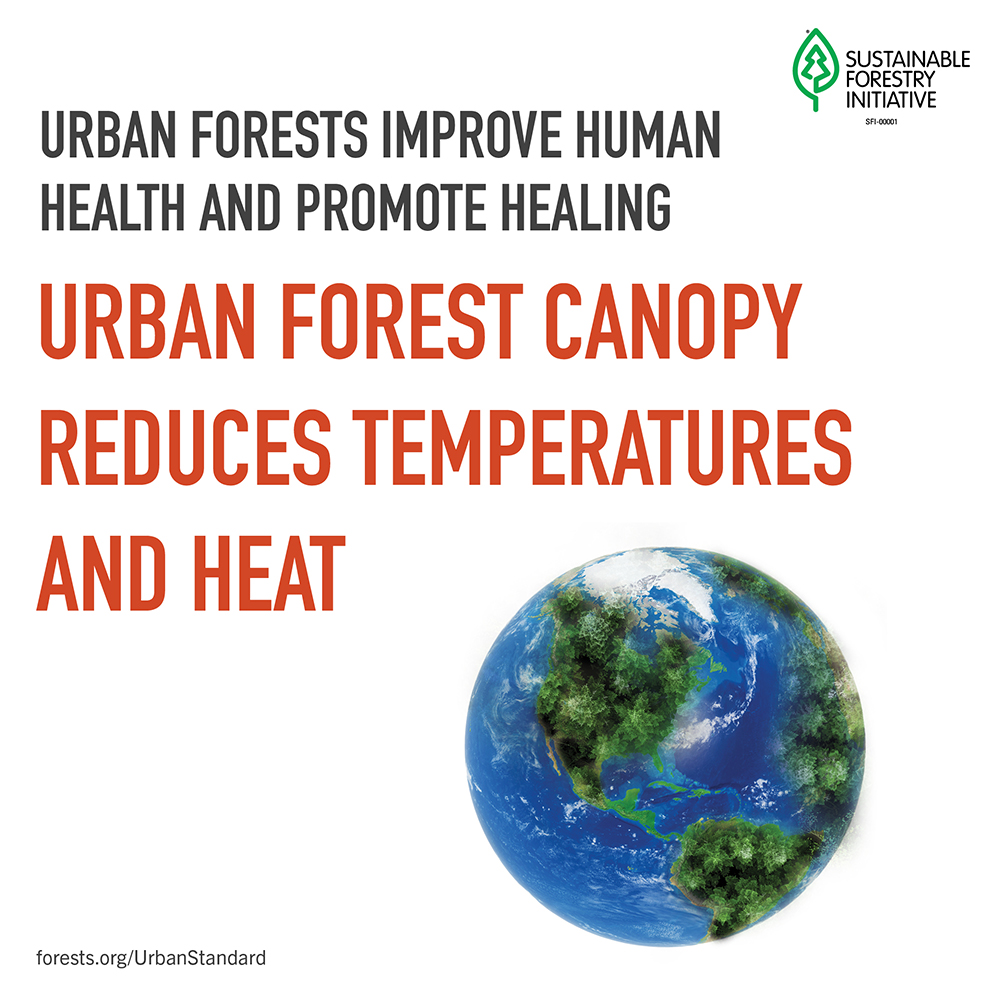 SUSTAINABLE FORESTRY INITIATIVE
SFI-00001

URBAN FORESTS IMPROVE HUMAN HEALTH AND PROMOTE HEALING

URBAN FOREST CANOPY REDUCES TEMPERATURES AND HEAT

forests.org/UrbanStandard